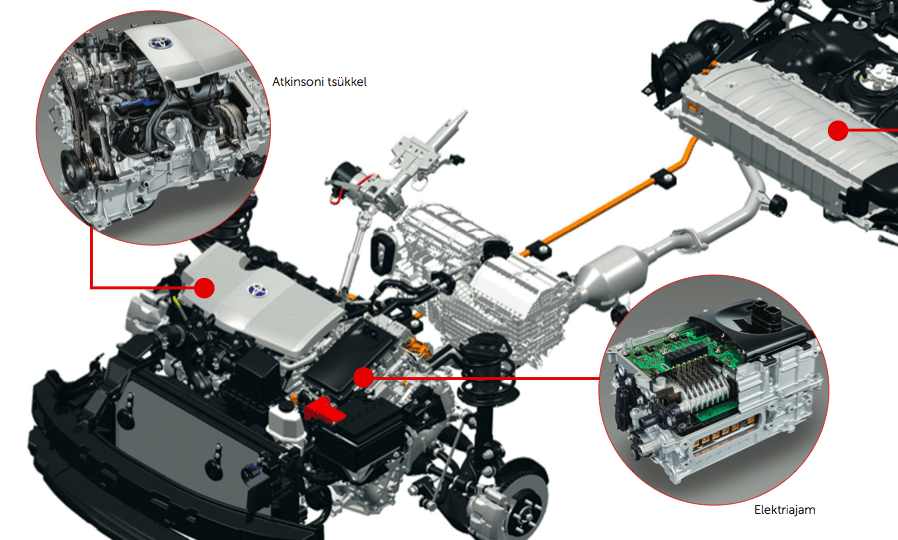 Atkinsoni tsükkel

Elektriajam